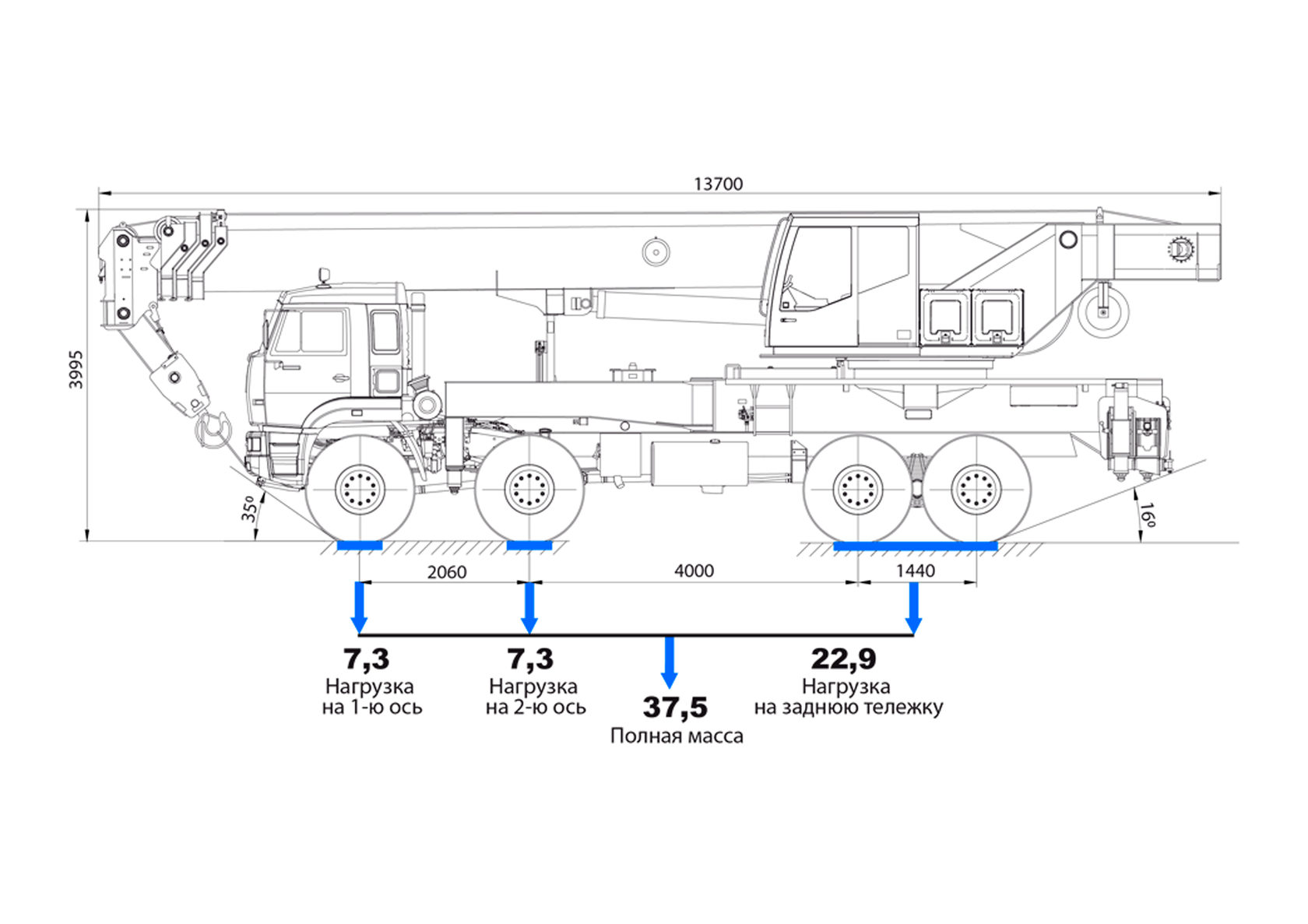 13700

3995

35°

16°

2060

4000

1440

7,3
Нагрузка на 1-ю ось

7,3
Нагрузка на 2-ю ось

37,5
Полная масса

22,9
Нагрузка на заднюю тележку